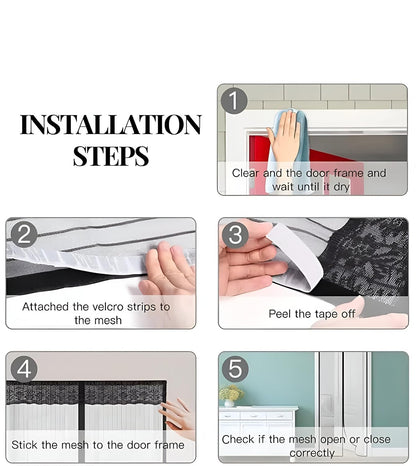 INSTALLATION STEPS

1

Clear and the door frame and wait until it dry

2

Attached the velcro strips to the mesh

3

Peel the tape off

4

Stick the mesh to the door frame

5

Check if the mesh open or close correctly